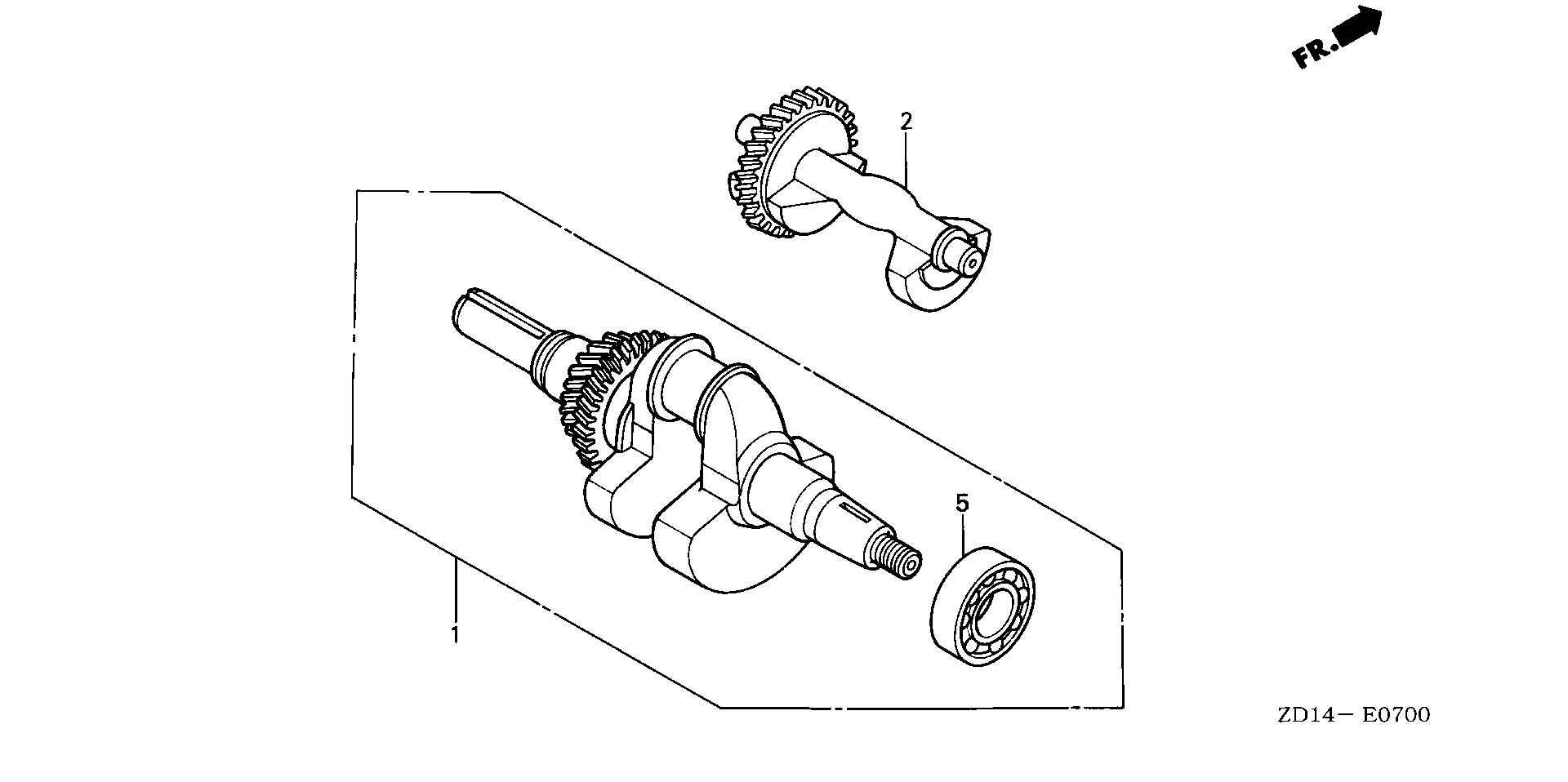 FR.

2

5

1

ZD14— E0700